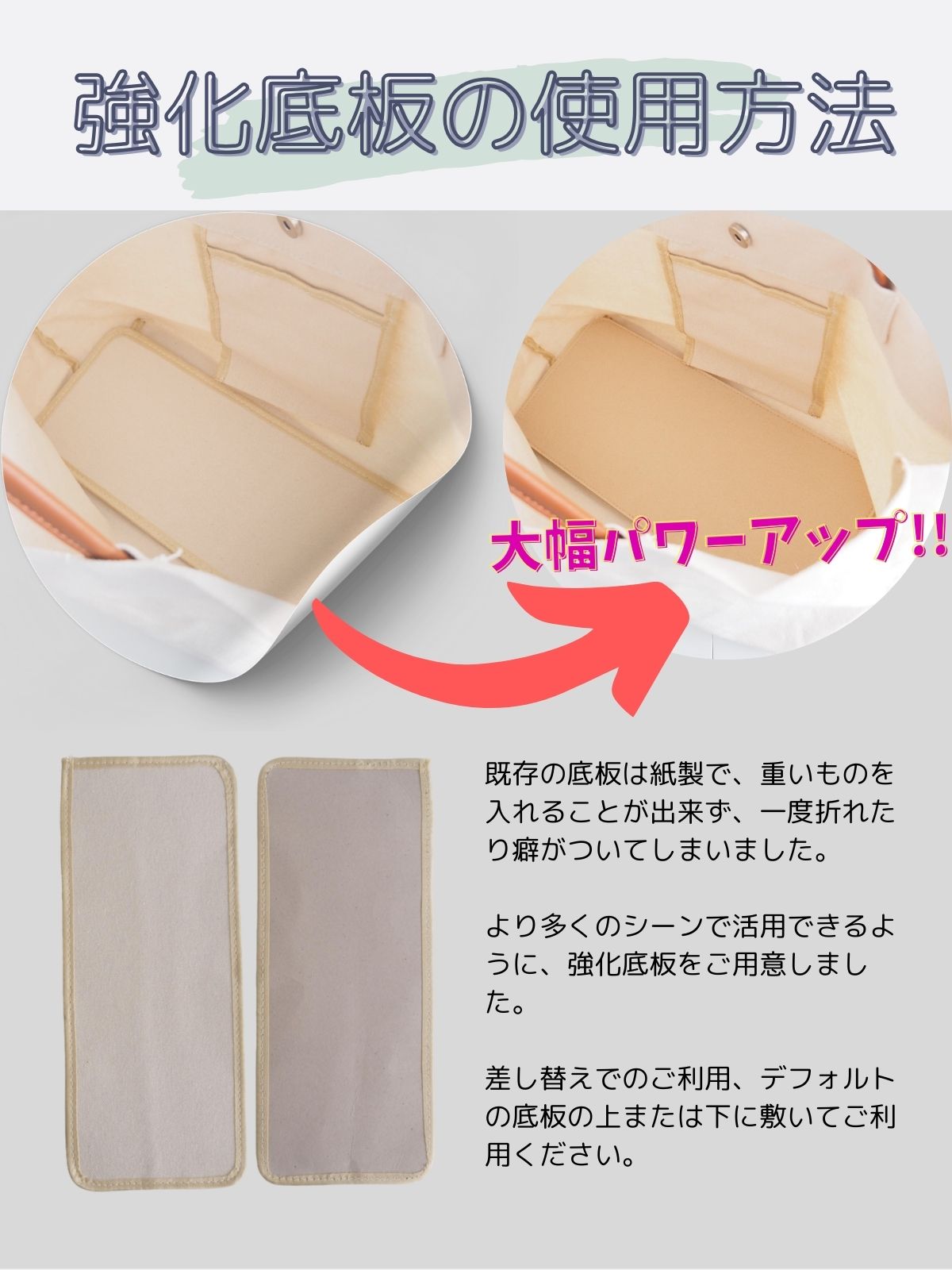 強化底板の使用方法

大幅パワーアップ!!

既存の底板は紙製で、重いものを入れることが出来ず、一度折れたり癖がついてしまいました。

より多くのシーンで活用できるように、強化底板をご用意しました。

差し替えでのご利用、デフォルトの底板の上または下に敷いてご利用ください。